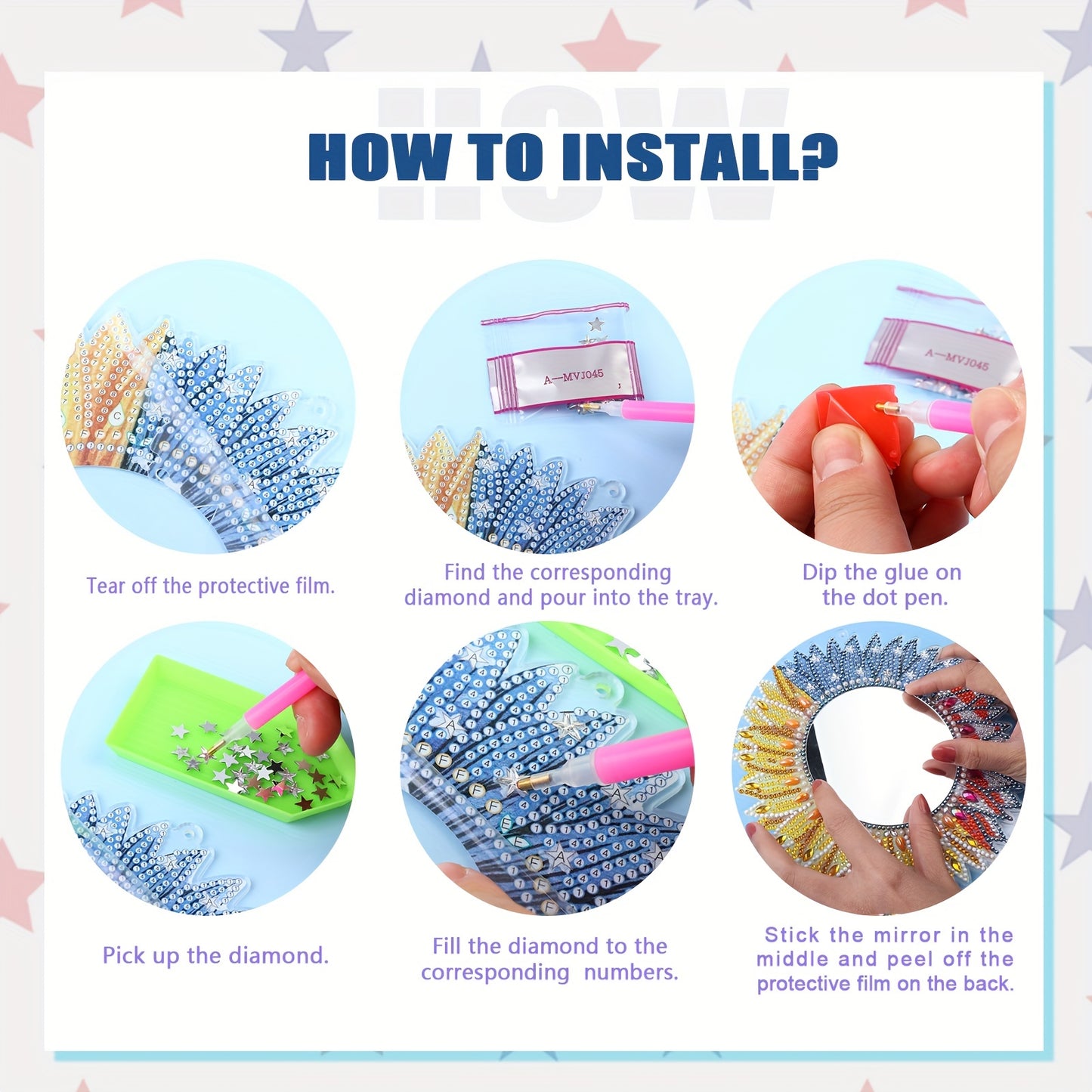 HOW

HOW TO INSTALL?

A—MVJ045

A—MVJ045

Tear off the protective film.

Find the corresponding diamond and pour into the tray.

Dip the glue on the dot pen.

Pick up the diamond.

Fill the diamond to the corresponding numbers.

Stick the mirror in the middle and peel off the protective film on the back.