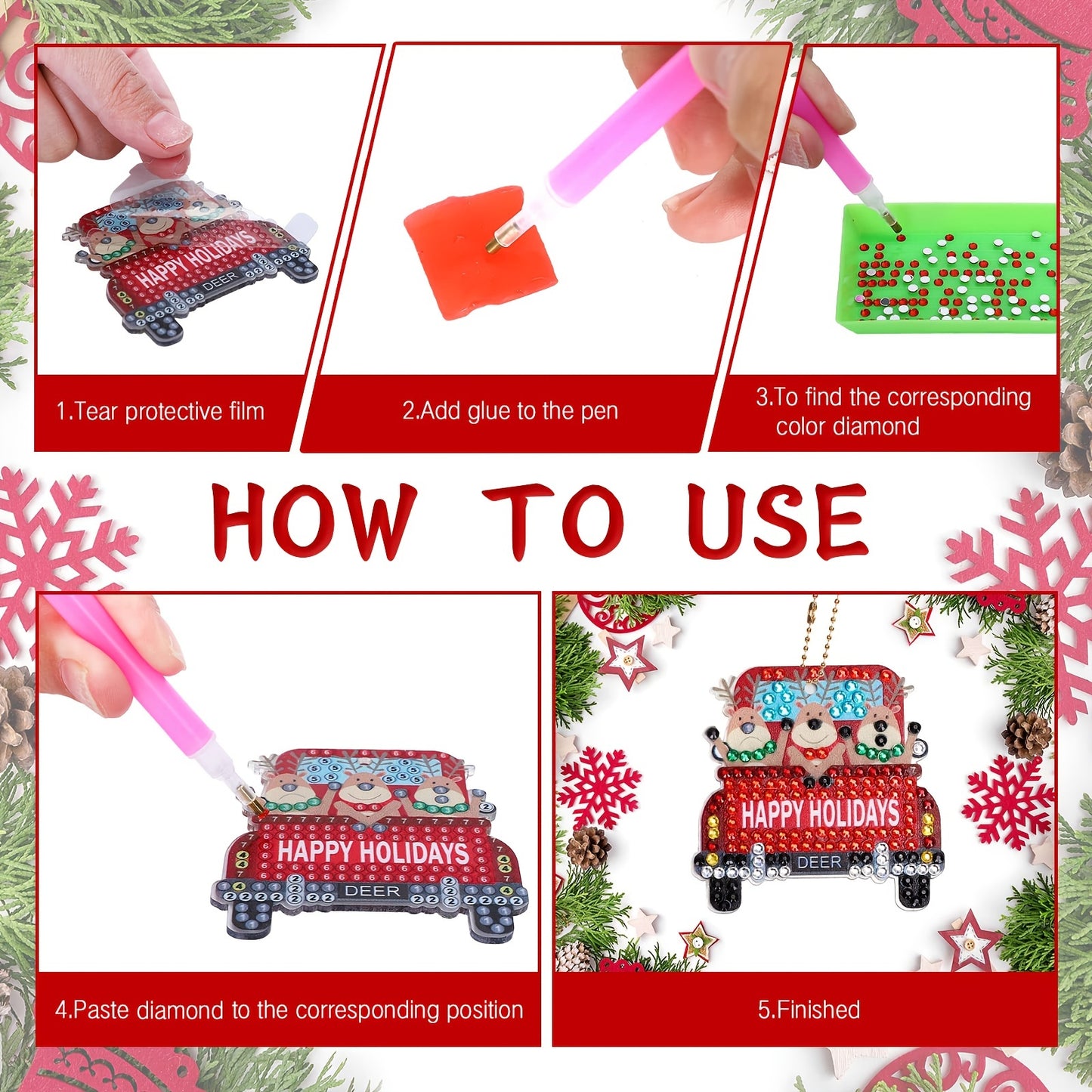 HAPPY HOLIDAYS
DEER

1.Tear protective film

2.Add glue to the pen

3.To find the corresponding color diamond

HOW TO USE

HAPPY HOLIDAYS
DEER

HAPPY HOLIDAYS
DEER

4.Paste diamond to the corresponding position

5.Finished