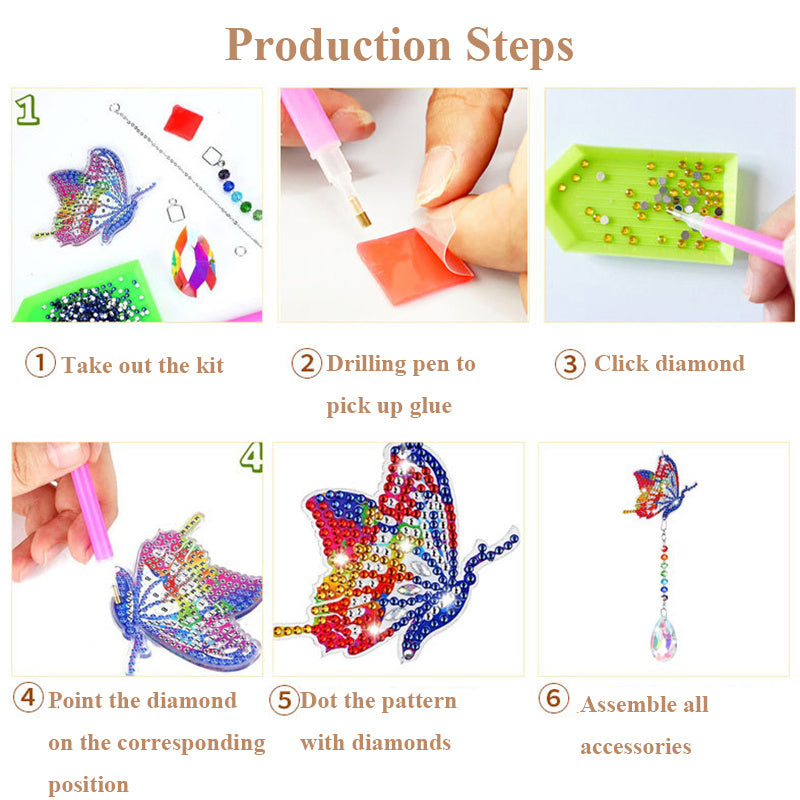 Production Steps

1

① Take out the kit

② Drilling pen to pick up glue

③ Click diamond

4

④ Point the diamond on the corresponding position

⑤ Dot the pattern with diamonds

⑥ Assemble all accessories