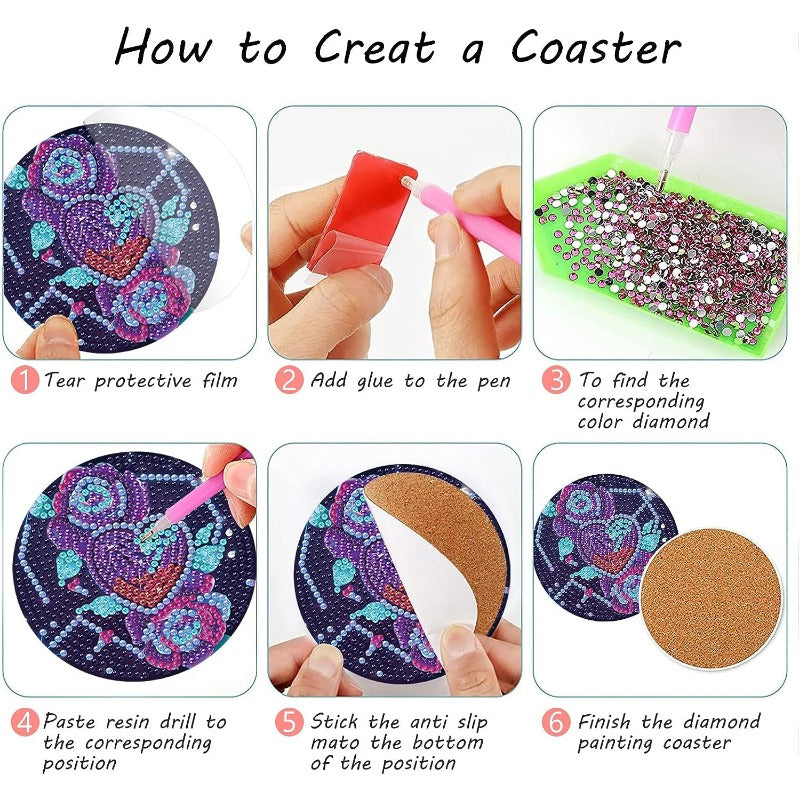 How to Creat a Coaster

1 Tear protective film

2 Add glue to the pen

3 To find the corresponding color diamond

4 Paste resin drill to the corresponding position

5 Stick the anti slip mato the bottom of the position

6 Finish the diamond painting coaster