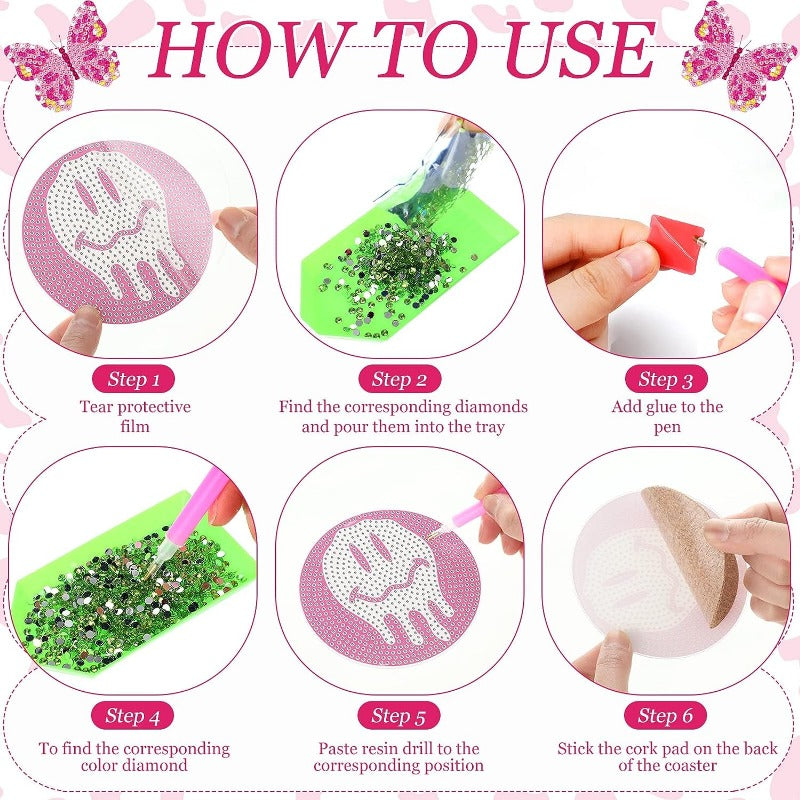 HOW TO USE

Step 1
Tear protective film

Step 2
Find the corresponding diamonds and pour them into the tray

Step 3
Add glue to the pen

Step 4
To find the corresponding color diamond

Step 5
Paste resin drill to the corresponding position

Step 6
Stick the cork pad on the back of the coaster