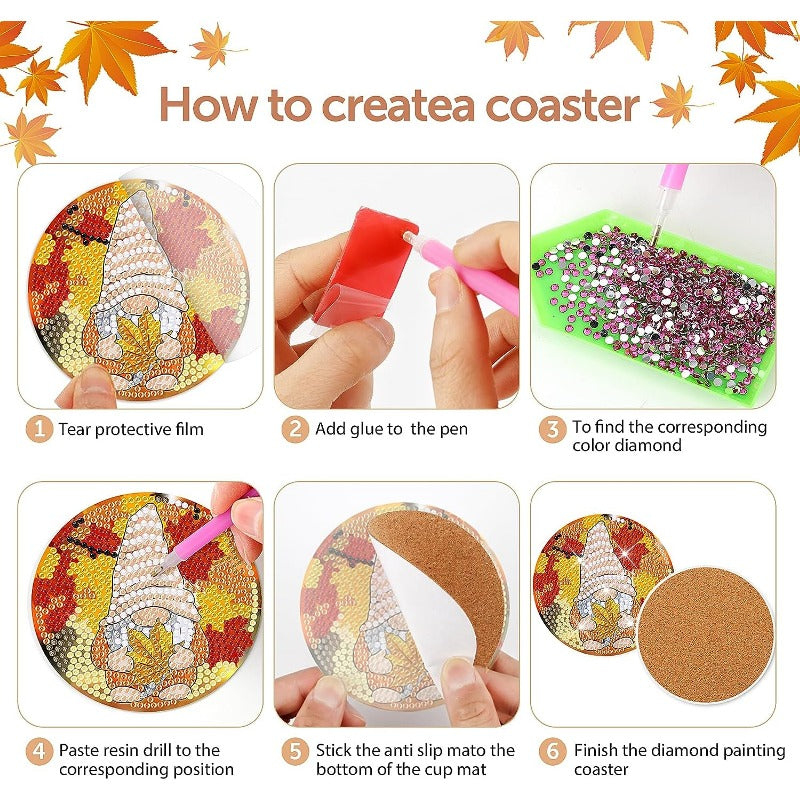 How to createa coaster

1 Tear protective film

2 Add glue to the pen

3 To find the corresponding color diamond

4 Paste resin drill to the corresponding position

5 Stick the anti slip mato the bottom of the cup mat

6 Finish the diamond painting coaster