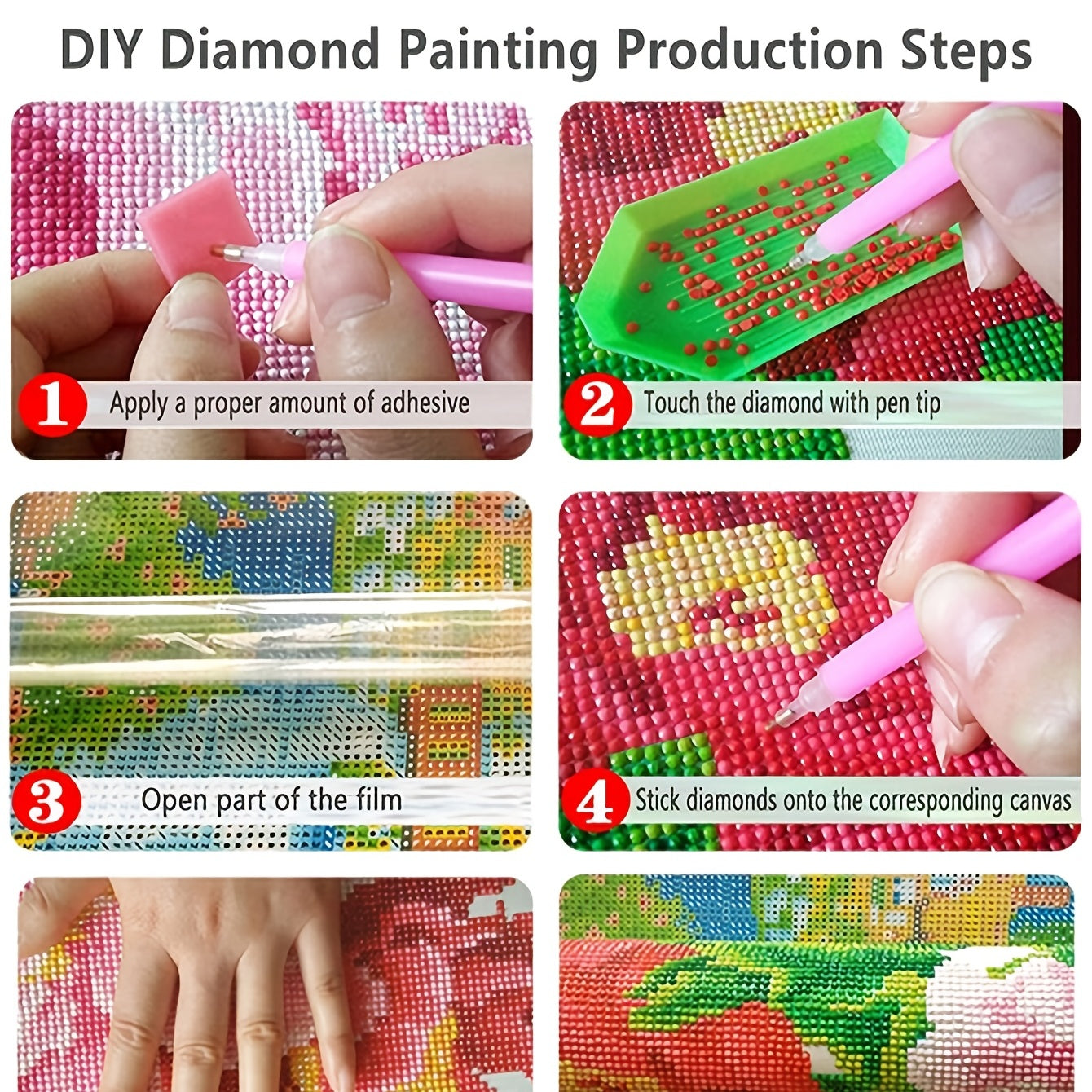 DIY Diamond Painting Production Steps

1 Apply a proper amount of adhesive

2 Touch the diamond with pen tip

3 Open part of the film

4 Stick diamonds onto the corresponding canvas