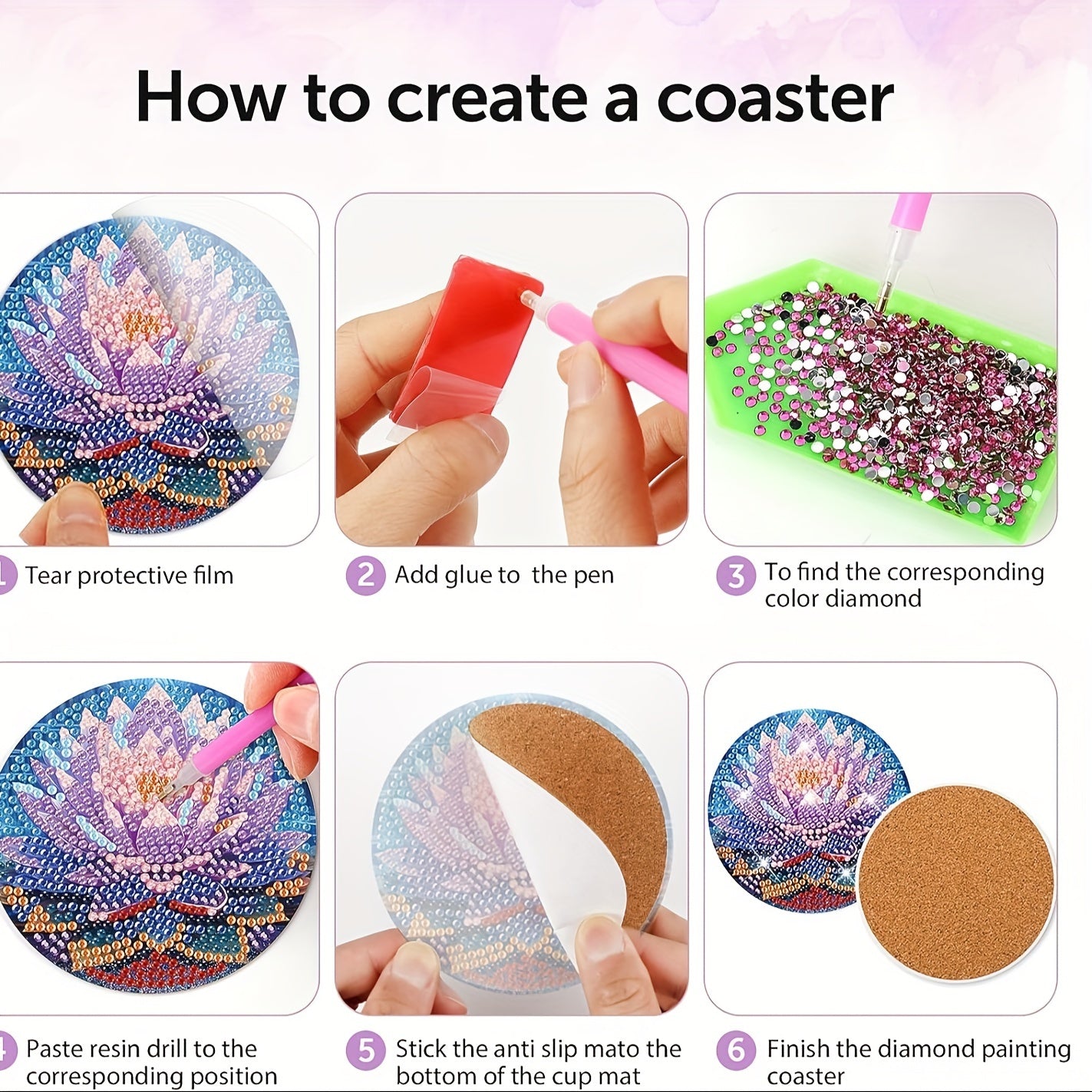 How to create a coaster

1 Tear protective film

2 Add glue to the pen

3 To find the corresponding color diamond

4 Paste resin drill to the corresponding position

5 Stick the anti slip mato the bottom of the cup mat

6 Finish the diamond painting coaster