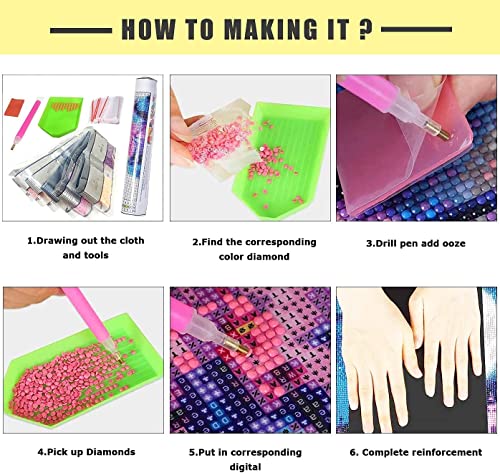 HOW TO MAKING IT ?

1.Drawing out the cloth and tools

2.Find the corresponding color diamond

3.Drill pen add ooze

4.Pick up Diamonds

5.Put in corresponding digital

6. Complete reinforcement