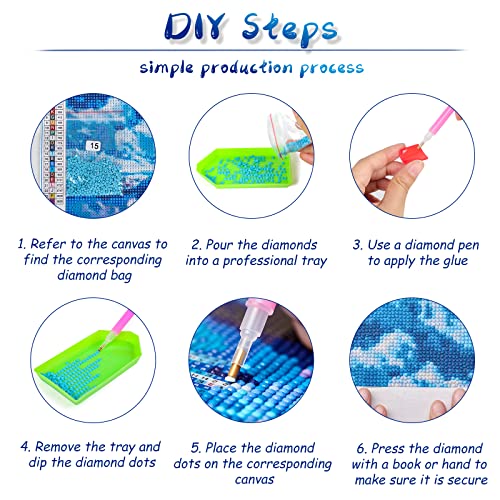 DIY Steps

simple production process

15

1. Refer to the canvas to find the corresponding diamond bag

2. Pour the diamonds into a professional tray

3. Use a diamond pen to apply the glue

4. Remove the tray and dip the diamond dots

5. Place the diamond dots on the corresponding canvas

6. Press the diamond with a book or hand to make sure it is secure