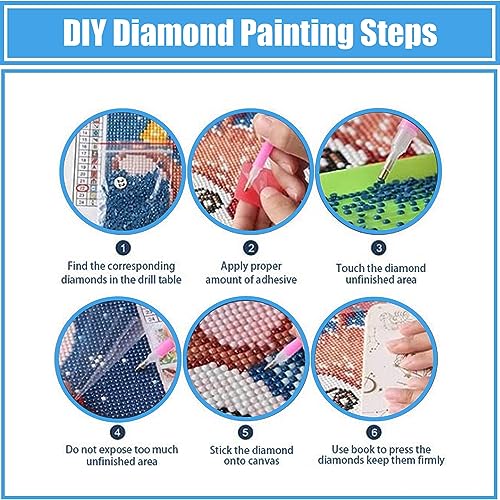 DIY Diamond Painting Steps

1
Find the corresponding diamonds in the drill table

2
Apply proper amount of adhesive

3
Touch the diamond unfinished area

4
Do not expose too much unfinished area

5
Stick the diamond onto canvas

6
Use book to press the diamonds keep them firmly