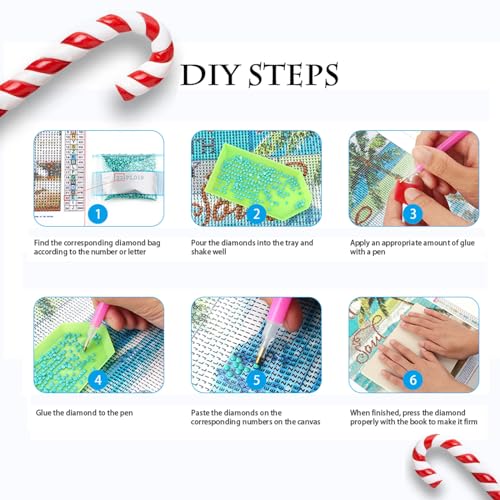 DIY STEPS

1

Find the corresponding diamond bag according to the number or letter

2

Pour the diamonds into the tray and shake well

3

Apply an appropriate amount of glue with a pen

4

Glue the diamond to the pen

5

Paste the diamonds on the corresponding numbers on the canvas

6

When finished, press the diamond properly with the book to make it firm