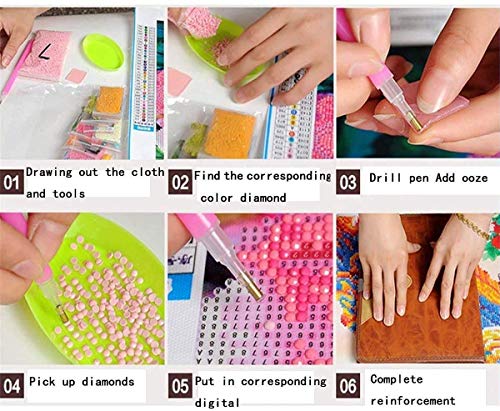 01 Drawing out the cloth and tools

02 Find the corresponding color diamond

03 Drill pen Add ooze

04 Pick up diamonds

05 Put in corresponding digital

06 Complete reinforcement