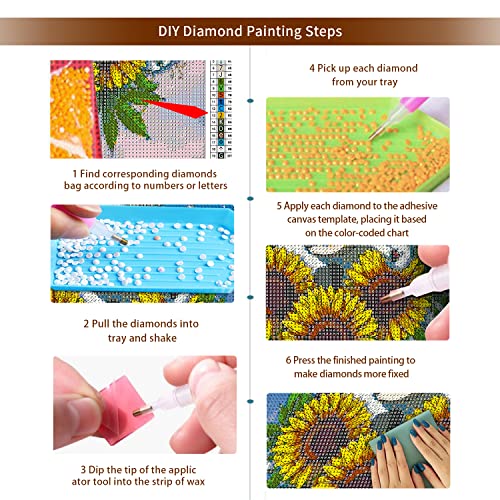 DIY Diamond Painting Steps

1 Find corresponding diamonds bag according to numbers or letters

2 Pull the diamonds into tray and shake

3 Dip the tip of the applic ator tool into the strip of wax

4 Pick up each diamond from your tray

5 Apply each diamond to the adhesive canvas template, placing it based on the color-coded chart

6 Press the finished painting to make diamonds more fixed