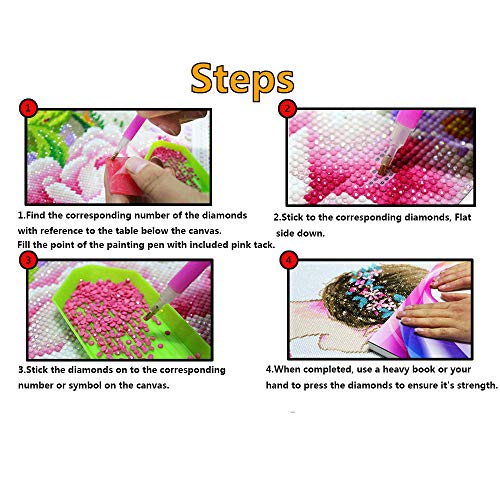 Steps

1

1.Find the corresponding number of the diamonds with reference to the table below the canvas. Fill the point of the painting pen with included pink tack.

2

2.Stick to the corresponding diamonds, Flat side down.

3

3.Stick the diamonds on to the corresponding number or symbol on the canvas.

4

4.When completed, use a heavy book or your hand to press the diamonds to ensure it's strength.