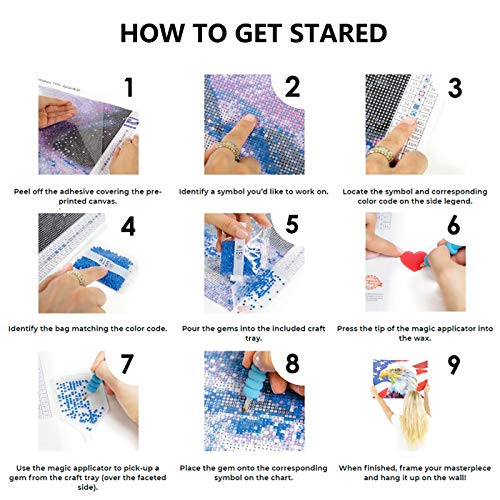 HOW TO GET STARED

1

Peel off the adhesive covering the pre-printed canvas.

2

Identify a symbol you'd like to work on.

3

Locate the symbol and corresponding color code on the side legend.

4

Identify the bag matching the color code.

5

Pour the gems into the included craft tray.

6

Press the tip of the magic applicator into the wax.

7

Use the magic applicator to pick-up a gem from the craft tray (over the faceted side).

8

Place the gem onto the corresponding symbol on the chart.

9

When finished, frame your masterpiece and hang it up on the wall!