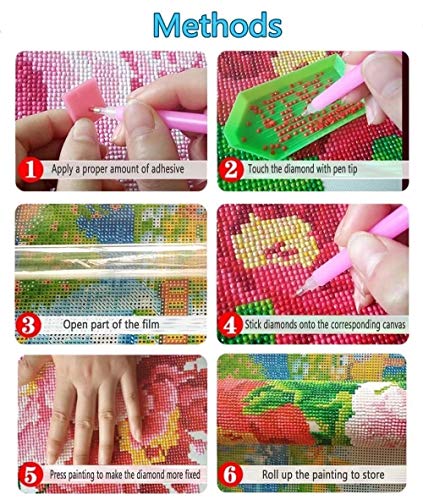 Methods

1 Apply a proper amount of adhesive

2 Touch the diamond with pen tip

3 Open part of the film

4 Stick diamonds onto the corresponding canvas

5 Press painting to make the diamond more fixed

6 Roll up the painting to store