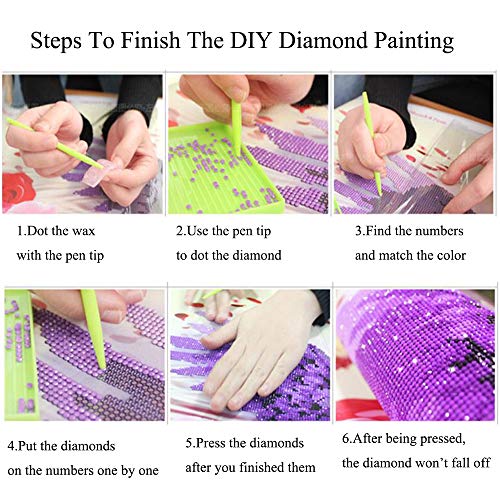 Steps To Finish The DIY Diamond Painting

1.Dot the wax with the pen tip

2.Use the pen tip to dot the diamond

3.Find the numbers and match the color

4.Put the diamonds on the numbers one by one

5.Press the diamonds after you finished them

6.After being pressed, the diamond won't fall off