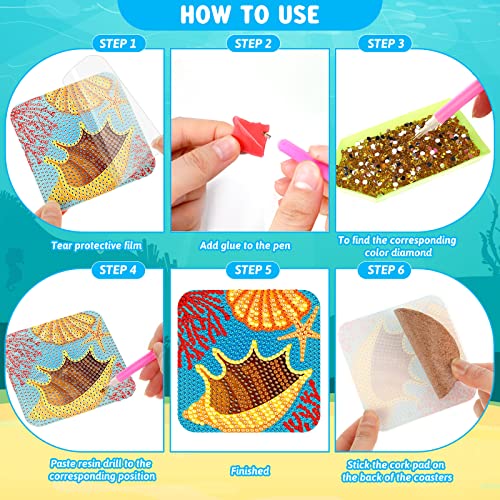 HOW TO USE

STEP 1

Tear protective film

STEP 2

Add glue to the pen

STEP 3

To find the corresponding color diamond

STEP 4

Paste resin drill to the corresponding position

STEP 5

Finished

STEP 6

Stick the cork pad on the back of the coasters