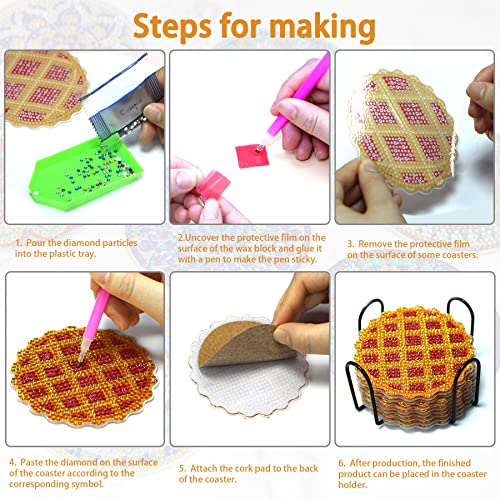 Steps for making

1. Pour the diamond particles into the plastic tray.

2.Uncover the protective film on the surface of the wax block and glue it with a pen to make the pen sticky.

3. Remove the protective film on the surface of some coasters.

4. Paste the diamond on the surface of the coaster according to the corresponding symbol.

5. Attach the cork pad to the back of the coaster.

6. After production, the finished product can be placed in the coaster holder.