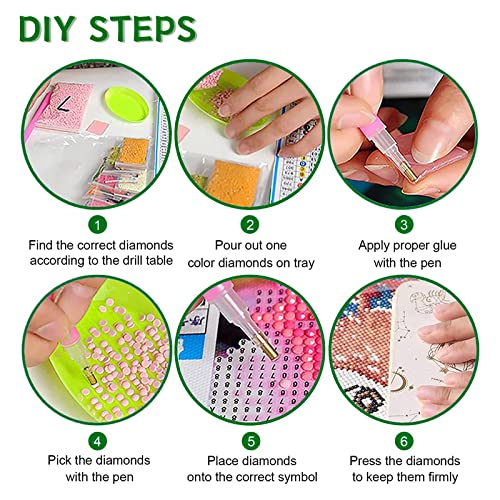 DIY STEPS

1
Find the correct diamonds according to the drill table

2
Pour out one color diamonds on tray

3
Apply proper glue with the pen

4
Pick the diamonds with the pen

5
Place diamonds onto the correct symbol

6
Press the diamonds to keep them firmly