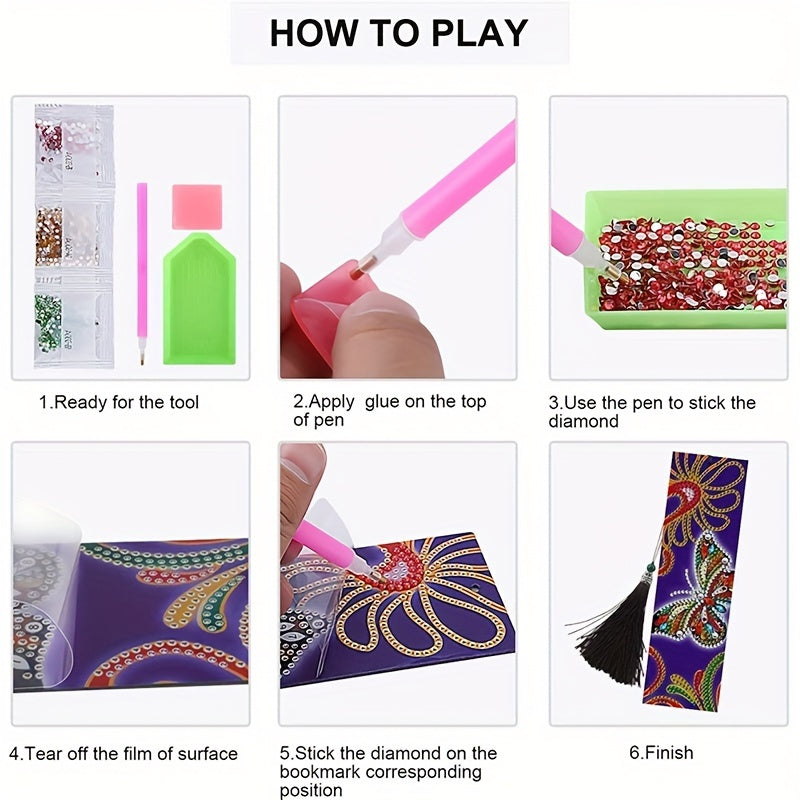 HOW TO PLAY

1.Ready for the tool

2.Apply glue on the top of pen

3.Use the pen to stick the diamond

4.Tear off the film of surface

5.Stick the diamond on the bookmark corresponding position

6.Finish