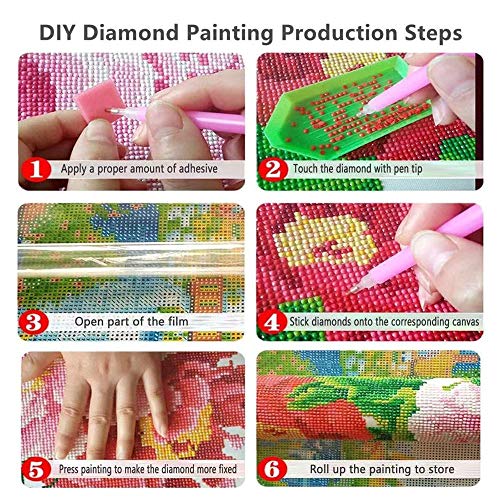 DIY Diamond Painting Production Steps

1 Apply a proper amount of adhesive

2 Touch the diamond with pen tip

3 Open part of the film

4 Stick diamonds onto the corresponding canvas

5 Press painting to make the diamond more fixed

6 Roll up the painting to store