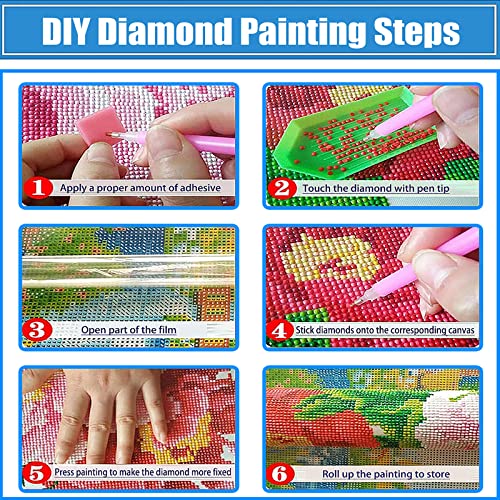 DIY Diamond Painting Steps

1 Apply a proper amount of adhesive

2 Touch the diamond with pen tip

3 Open part of the film

4 Stick diamonds onto the corresponding canvas

5 Press painting to make the diamond more fixed

6 Roll up the painting to store