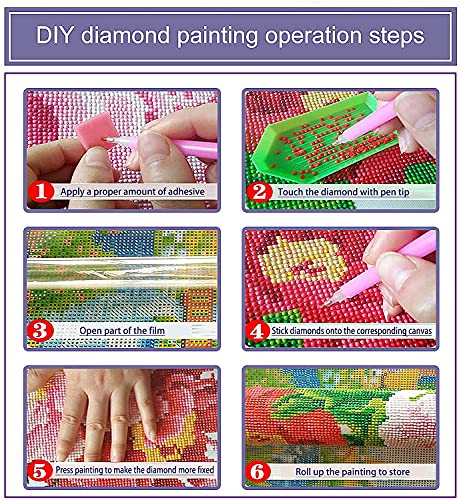 DIY diamond painting operation steps

1 Apply a proper amount of adhesive

2 Touch the diamond with pen tip

3 Open part of the film

4 Stick diamonds onto the corresponding canvas

5 Press painting to make the diamond more fixed

6 Roll up the painting to store