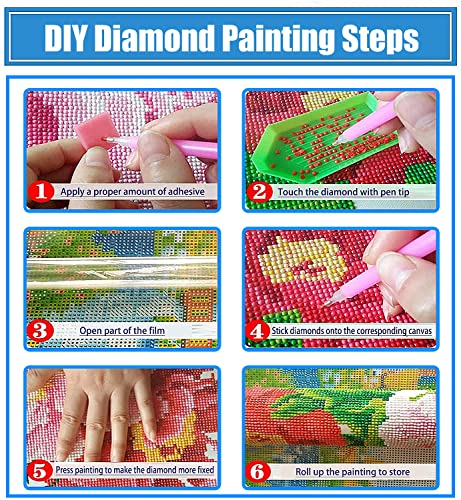 DIY Diamond Painting Steps

1 Apply a proper amount of adhesive

2 Touch the diamond with pen tip

3 Open part of the film

4 Stick diamonds onto the corresponding canvas

5 Press painting to make the diamond more fixed

6 Roll up the painting to store