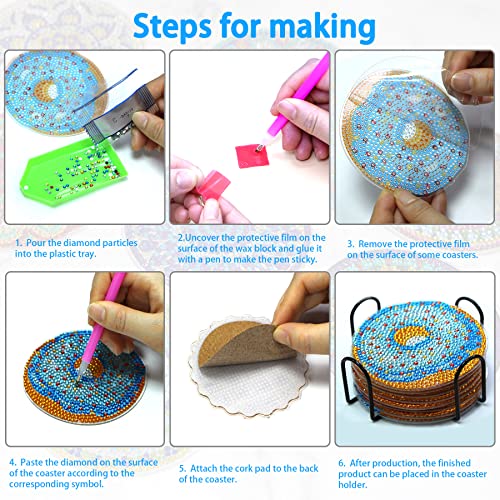 Steps for making

1. Pour the diamond particles into the plastic tray.

2.Uncover the protective film on the surface of the wax block and glue it with a pen to make the pen sticky.

3. Remove the protective film on the surface of some coasters.

4. Paste the diamond on the surface of the coaster according to the corresponding symbol.

5. Attach the cork pad to the back of the coaster.

6. After production, the finished product can be placed in the coaster holder.