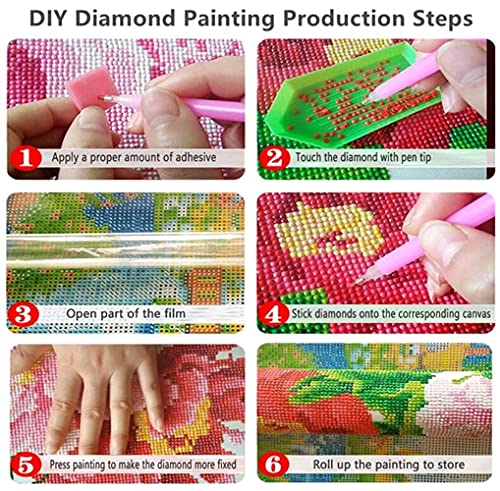 DIY Diamond Painting Production Steps

1 Apply a proper amount of adhesive

2 Touch the diamond with pen tip

3 Open part of the film

4 Stick diamonds onto the corresponding canvas

5 Press painting to make the diamond more fixed

6 Roll up the painting to store