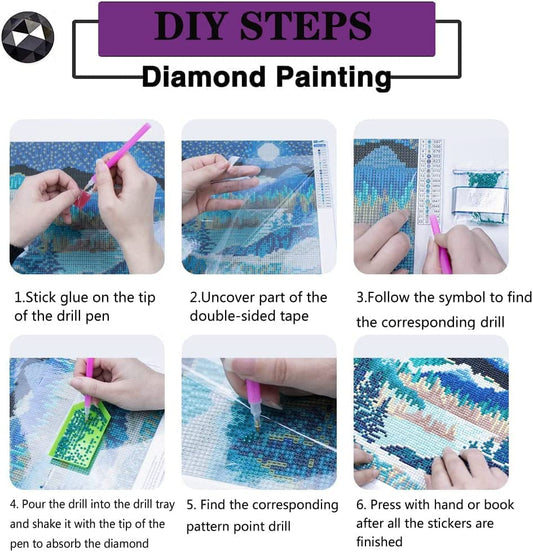 DIY STEPS
Diamond Painting

1.Stick glue on the tip of the drill pen

2.Uncover part of the double-sided tape

3.Follow the symbol to find the corresponding drill

4. Pour the drill into the drill tray and shake it with the tip of the pen to absorb the diamond

5. Find the corresponding pattern point drill

6. Press with hand or book after all the stickers are finished