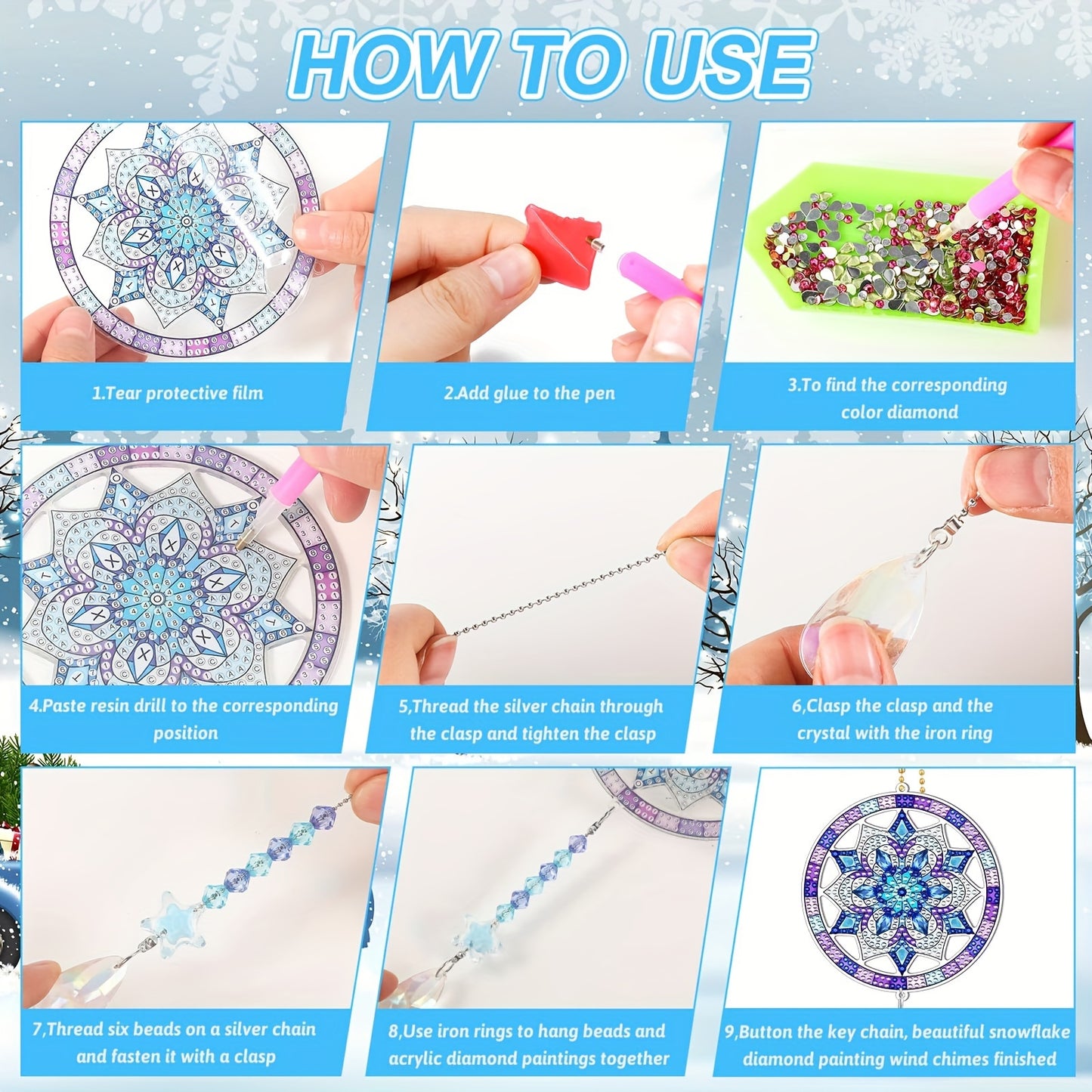 HOW TO USE

1.Tear protective film

2.Add glue to the pen

3.To find the corresponding color diamond

4.Paste resin drill to the corresponding position

5,Thread the silver chain through the clasp and tighten the clasp

6,Clasp the clasp and the crystal with the iron ring

7,Thread six beads on a silver chain and fasten it with a clasp

8,Use iron rings to hang beads and acrylic diamond paintings together

9,Button the key chain, beautiful snowflake diamond painting wind chimes finished