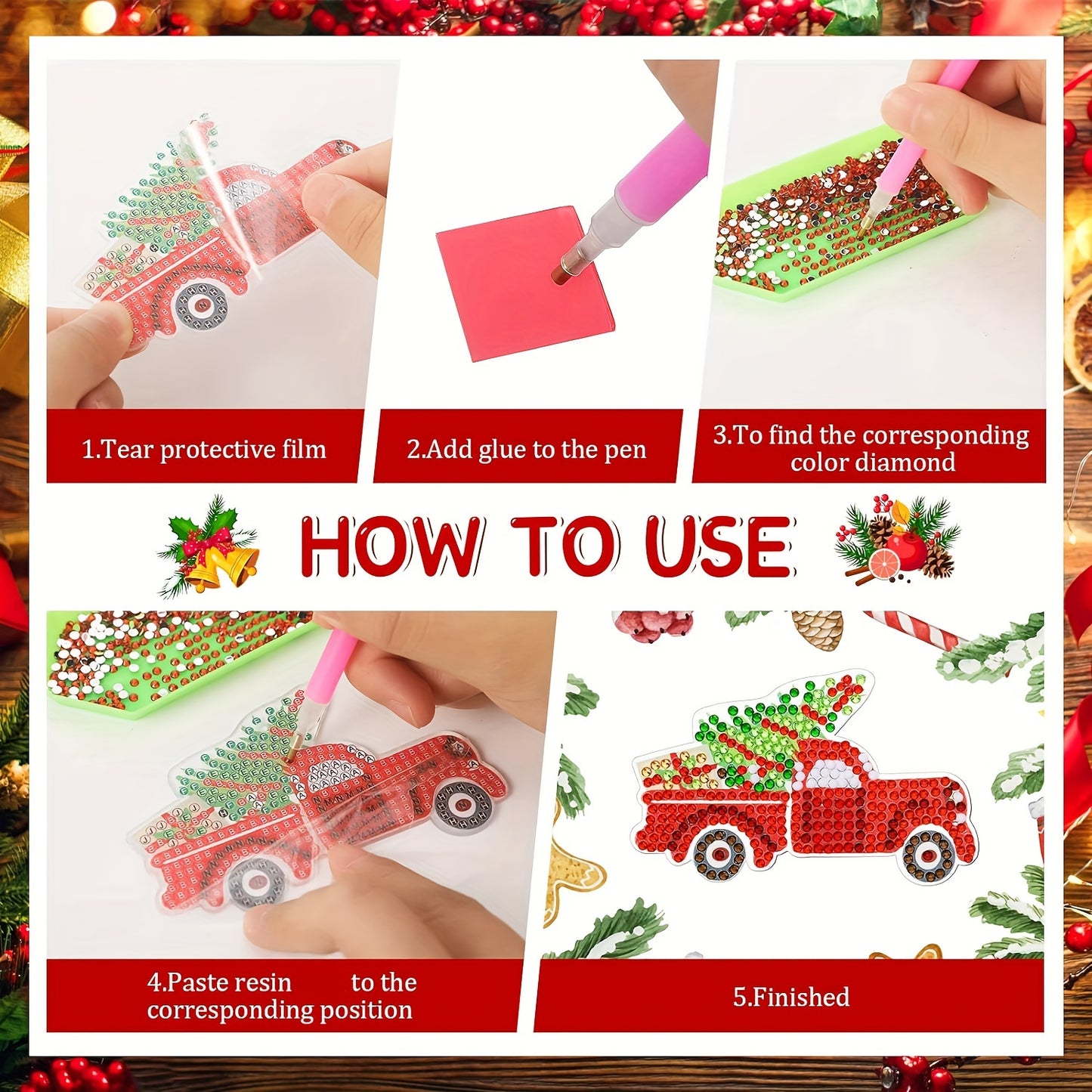 1.Tear protective film

2.Add glue to the pen

3.To find the corresponding color diamond

HOW TO USE

4.Paste resin to the corresponding position

5.Finished