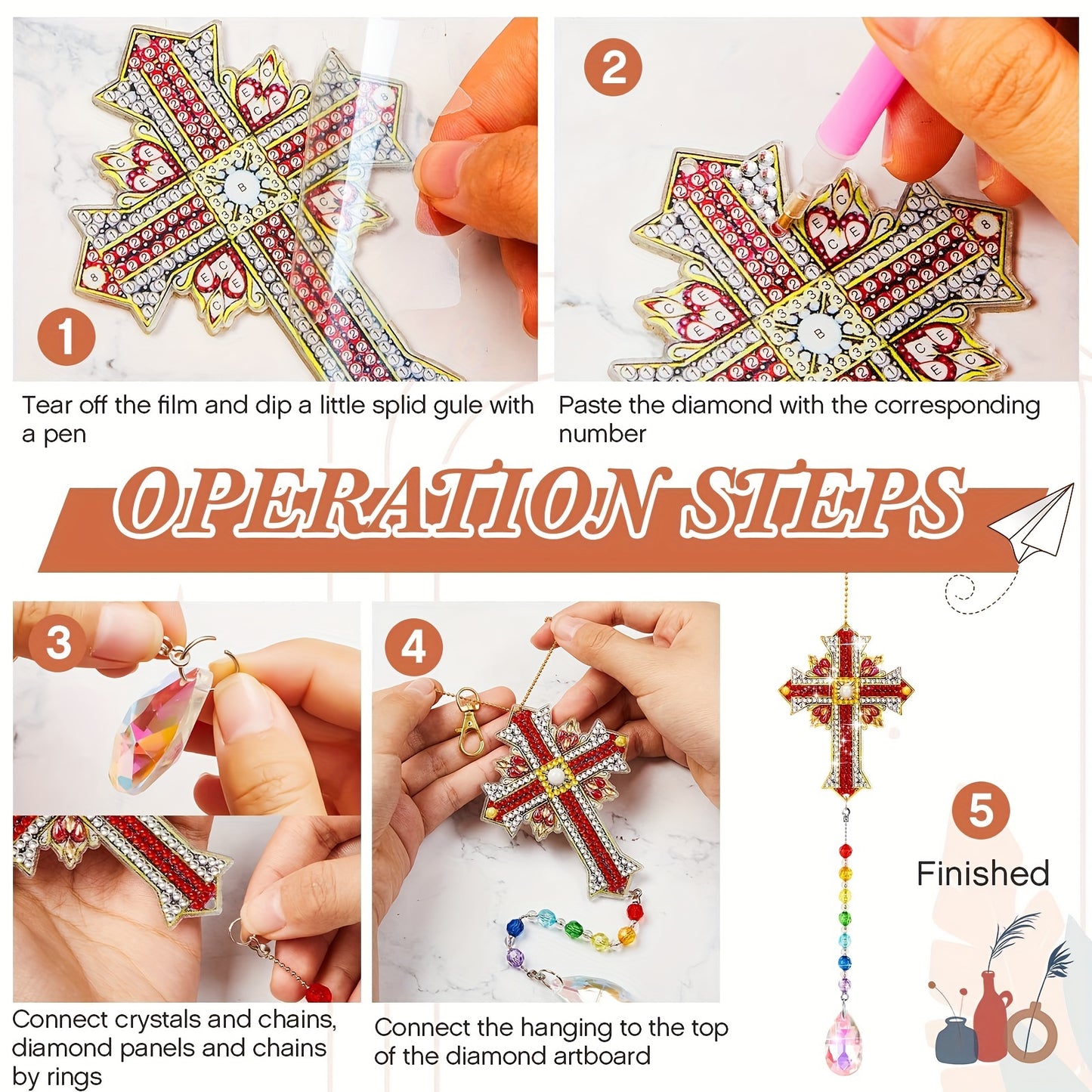 1

Tear off the film and dip a little splid gule with a pen

2

Paste the diamond with the corresponding number

OPERATION STEPS

3

Connect crystals and chains, diamond panels and chains by rings

4

Connect the hanging to the top of the diamond artboard

5

Finished