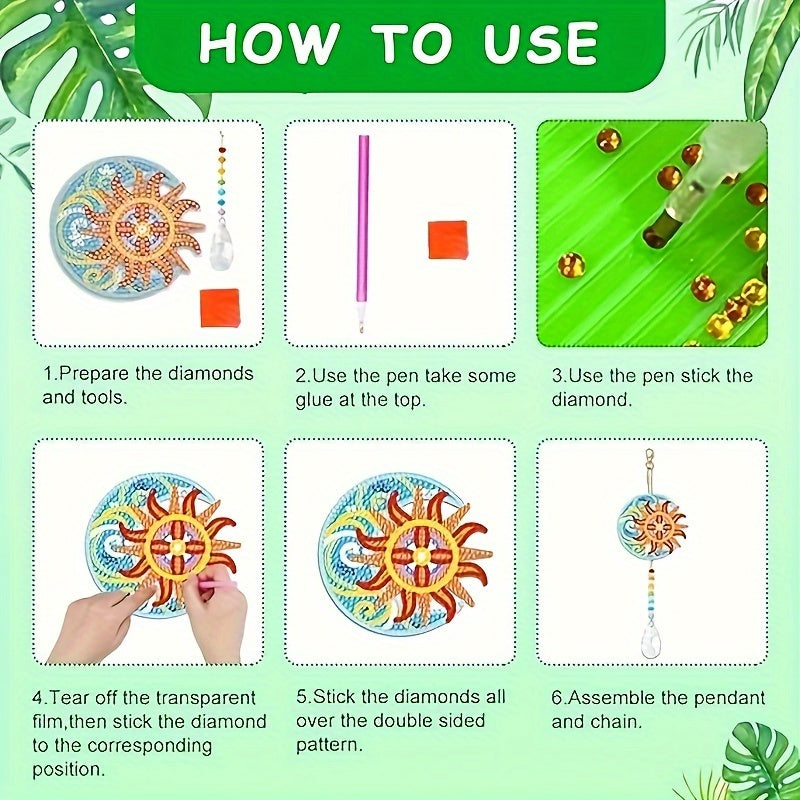 HOW TO USE

1.Prepare the diamonds and tools.

2.Use the pen take some glue at the top.

3.Use the pen stick the diamond.

4.Tear off the transparent film,then stick the diamond to the corresponding position.

5.Stick the diamonds all over the double sided pattern.

6.Assemble the pendant and chain.