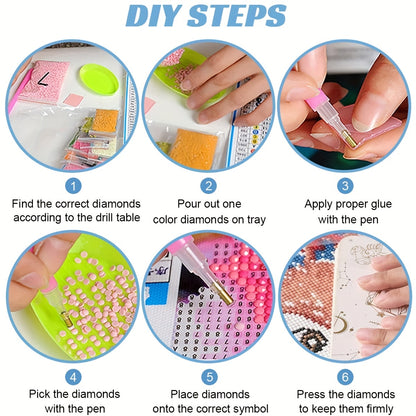 DIY STEPS

1
Find the correct diamonds according to the drill table

2
Pour out one color diamonds on tray

3
Apply proper glue with the pen

4
Pick the diamonds with the pen

5
Place diamonds onto the correct symbol

6
Press the diamonds to keep them firmly