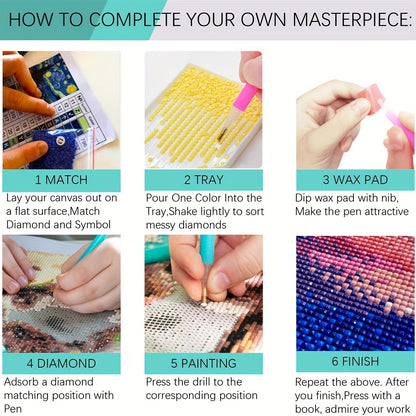 HOW TO COMPLETE YOUR OWN MASTERPIECE:

1 MATCH

Lay your canvas out on a flat surface,Match Diamond and Symbol

2 TRAY

Pour One Color Into the Tray,Shake lightly to sort messy diamonds

3 WAX PAD

Dip wax pad with nib, Make the pen attractive

4 DIAMOND

Adsorb a diamond matching position with Pen

5 PAINTING

Press the drill to the corresponding position

6 FINISH

Repeat the above. After you finish,Press with a book, admire your work