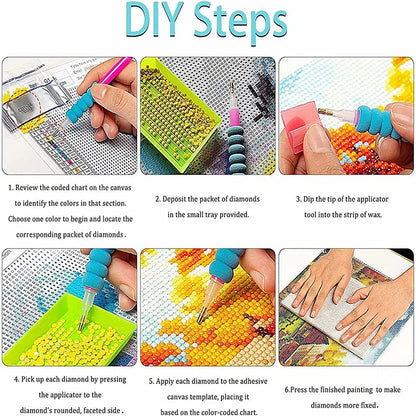 DIY Steps

1. Review the coded chart on the canvas to identify the colors in that section. Choose one color to begin and locate the corresponding packet of diamonds .

2. Deposit the packet of diamonds in the small tray provided.

3. Dip the tip of the applicator tool into the strip of wax.

4. Pick up each diamond by pressing the applicator to the diamond's rounded, faceted side .

5. Apply each diamond to the adhesive canvas template, placing it based on the color-coded chart.

6.Press the finished painting to make diamonds more fixed.