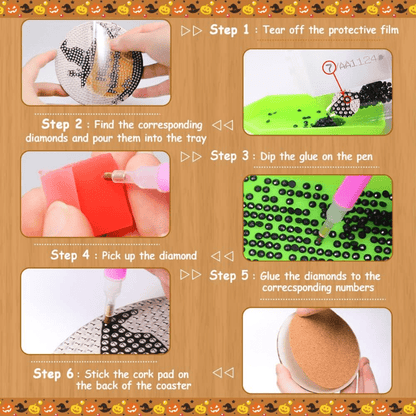 Step 1 : Tear off the protective film

7 AA1124

Step 2 : Find the corresponding diamonds and pour them into the tray

Step 3 : Dip the glue on the pen

Step 4 : Pick up the diamond

Step 5 : Glue the diamonds to the correcsponding numbers

Step 6 : Stick the cork pad on the back of the coaster