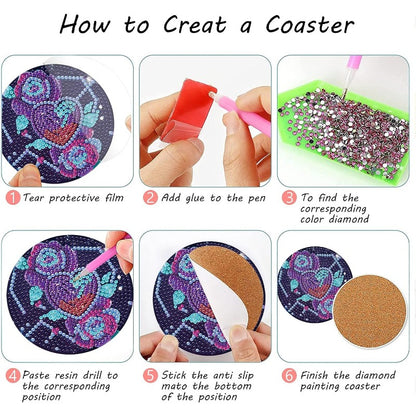 How to Creat a Coaster

1 Tear protective film

2 Add glue to the pen

3 To find the corresponding color diamond

4 Paste resin drill to the corresponding position

5 Stick the anti slip mato the bottom of the position

6 Finish the diamond painting coaster