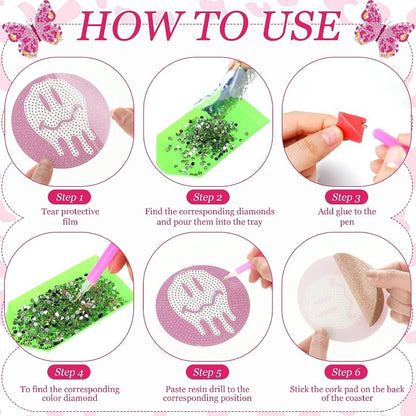 HOW TO USE

Step 1
Tear protective film

Step 2
Find the corresponding diamonds and pour them into the tray

Step 3
Add glue to the pen

Step 4
To find the corresponding color diamond

Step 5
Paste resin drill to the corresponding position

Step 6
Stick the cork pad on the back of the coaster