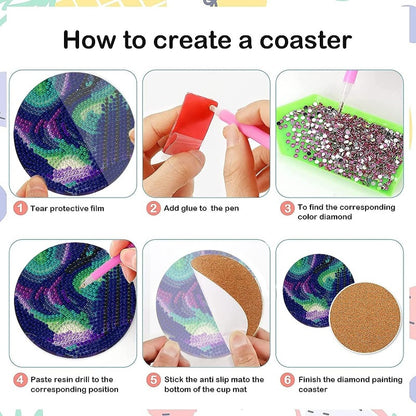 How to create a coaster

1 Tear protective film

2 Add glue to the pen

3 To find the corresponding color diamond

4 Paste resin drill to the corresponding position

5 Stick the anti slip mato the bottom of the cup mat

6 Finish the diamond painting coaster