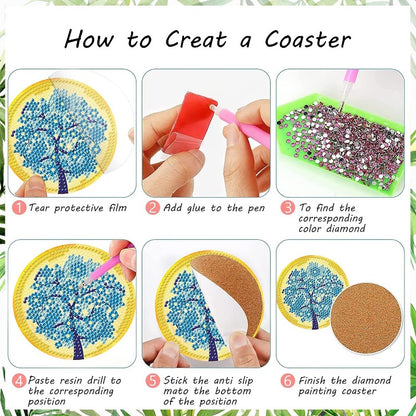 How to Creat a Coaster

1 Tear protective film

2 Add glue to the pen

3 To find the corresponding color diamond

4 Paste resin drill to the corresponding position

5 Stick the anti slip mato the bottom of the position

6 Finish the diamond painting coaster