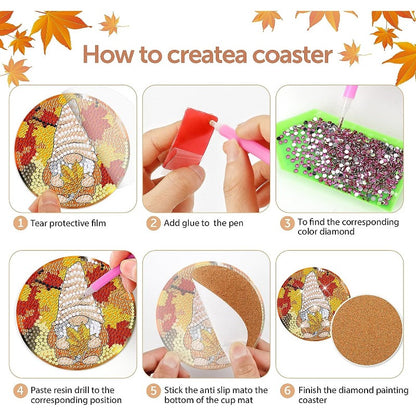 How to createa coaster

1 Tear protective film

2 Add glue to the pen

3 To find the corresponding color diamond

4 Paste resin drill to the corresponding position

5 Stick the anti slip mato the bottom of the cup mat

6 Finish the diamond painting coaster