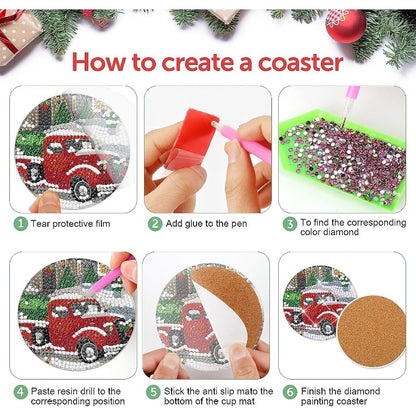 How to create a coaster

1 Tear protective film

2 Add glue to the pen

3 To find the corresponding color diamond

4 Paste resin drill to the corresponding position

5 Stick the anti slip mato the bottom of the cup mat

6 Finish the diamond painting coaster