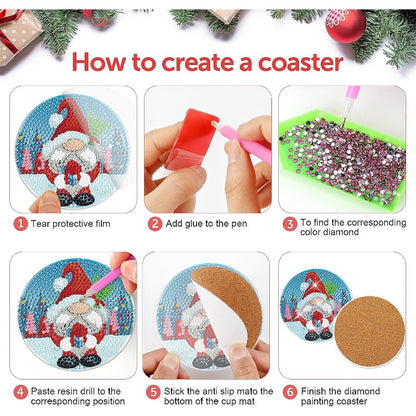 How to create a coaster

1 Tear protective film

2 Add glue to the pen

3 To find the corresponding color diamond

4 Paste resin drill to the corresponding position

5 Stick the anti slip mato the bottom of the cup mat

6 Finish the diamond painting coaster