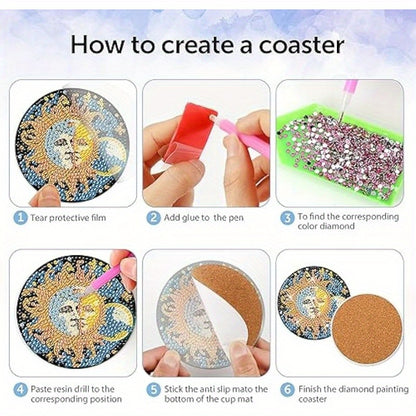 How to create a coaster

1 Tear protective film

2 Add glue to the pen

3 To find the corresponding color diamond

4 Paste resin drill to the corresponding position

5 Stick the anti slip mato the bottom of the cup mat

6 Finish the diamond painting coaster