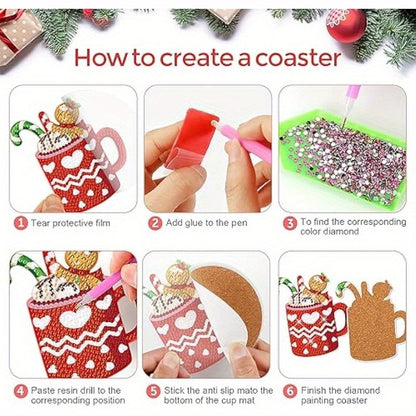 How to create a coaster

1 Tear protective film

2 Add glue to the pen

3 To find the corresponding color diamond

4 Paste resin drill to the corresponding position

5 Stick the anti slip mato the bottom of the cup mat

6 Finish the diamond painting coaster