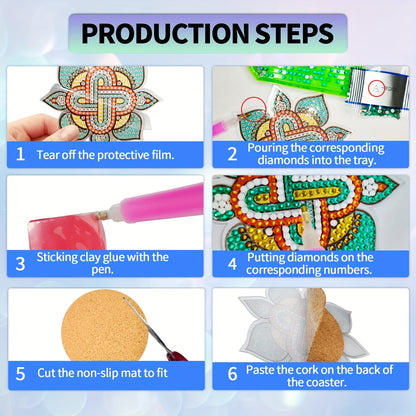 PRODUCTION STEPS

1 Tear off the protective film.

2 Pouring the corresponding diamonds into the tray.

3 Sticking clay glue with the pen.

4 Putting diamonds on the corresponding numbers.

5 Cut the non-slip mat to fit

6 Paste the cork on the back of the coaster.