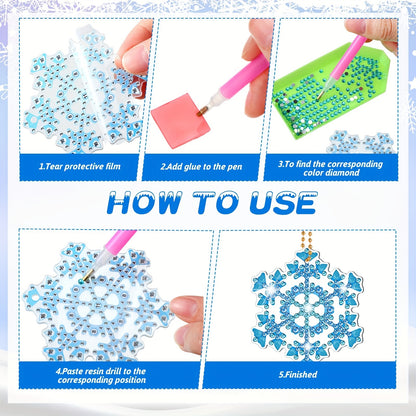 1.Tear protective film

2.Add glue to the pen

3.To find the corresponding color diamond

HOW TO USE

4.Paste resin drill to the corresponding position

5.Finished