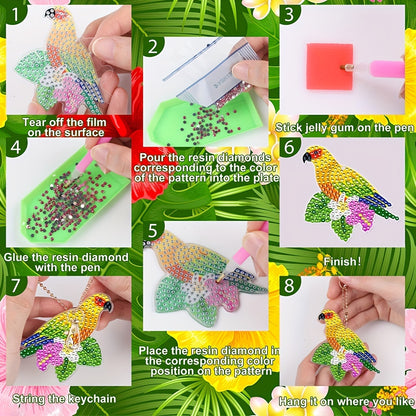 1

Tear off the film on the surface

2

Pour the resin diamonds corresponding to the color of the pattern into the plate

3

Stick jelly gum on the pen

4

Glue the resin diamond with the pen

5

Place the resin diamond in the corresponding color position on the pattern

6

Finish!

7

String the keychain

8

Hang it on where you like