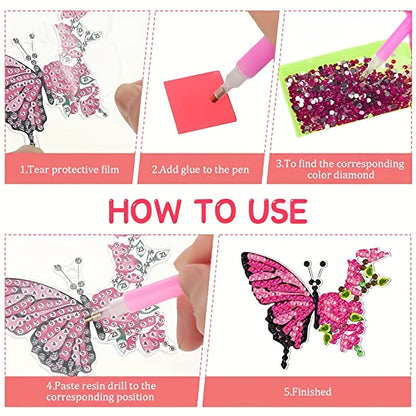 1.Tear protective film

2.Add glue to the pen

3.To find the corresponding color diamond

HOW TO USE

4.Paste resin drill to the corresponding position

5.Finished